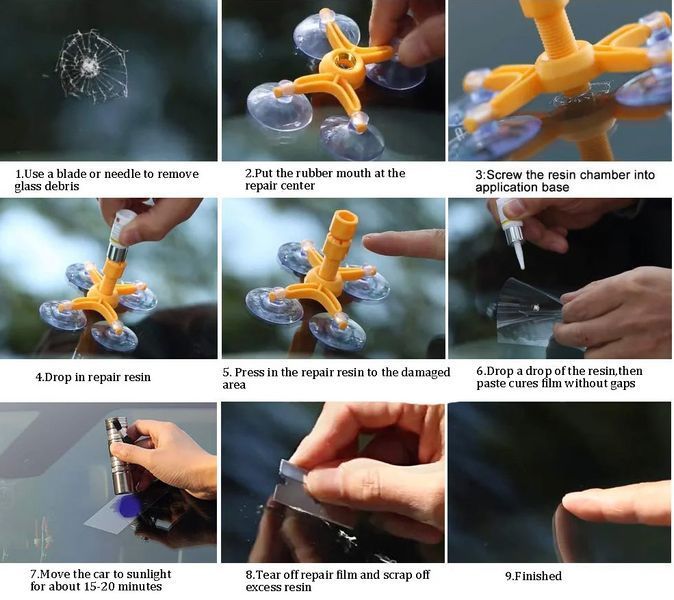 1.Use a blade or needle to remove glass debris

2.Put the rubber mouth at the repair center

3:Screw the resin chamber into application base

4.Drop in repair resin

5. Press in the repair resin to the damaged area

6.Drop a drop of the resin,then paste cures film without gaps

7.Move the car to sunlight for about 15-20 minutes

8.Tear off repair film and scrap off excess resin

9.Finished