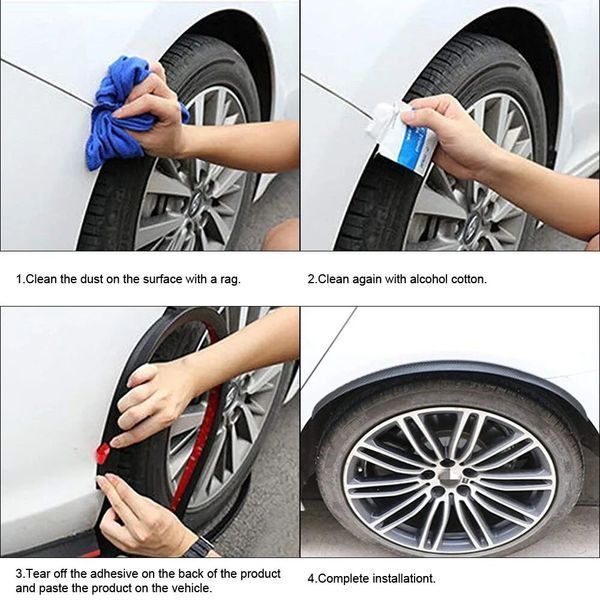 1.Clean the dust on the surface with a rag.

2.Clean again with alcohol cotton.

3.Tear off the adhesive on the back of the product and paste the product on the vehicle.

4.Complete installationt.